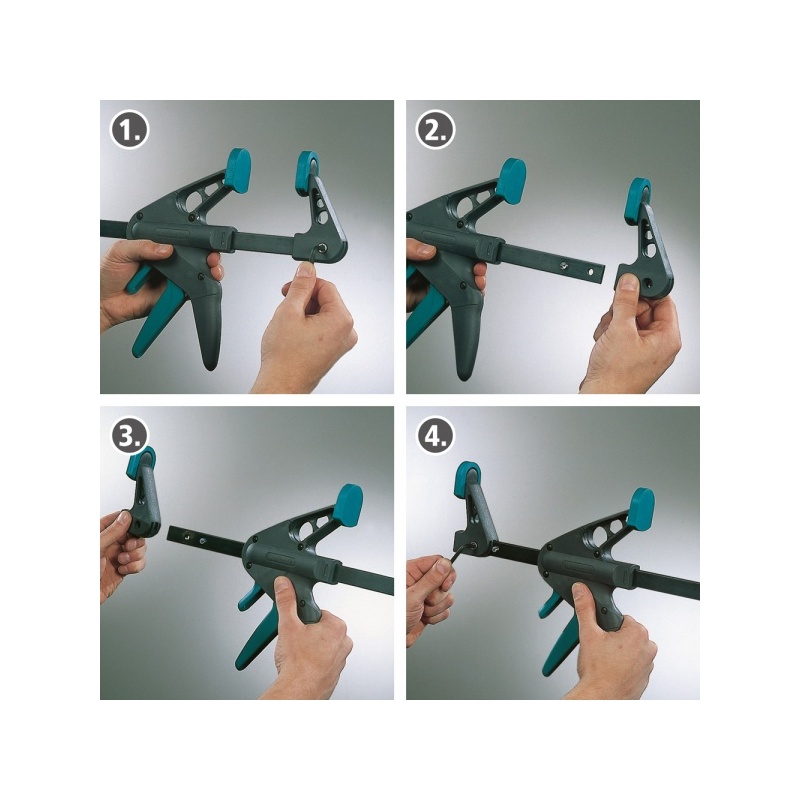 1.

2.

3.

4.